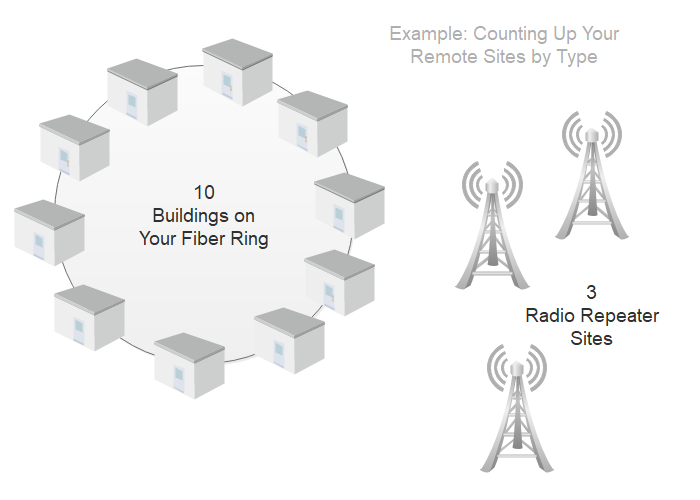 Example: Counting Up Your Remote Sites by Type

10
Buildings on
Your Fiber Ring

3
Radio Repeater
Sites