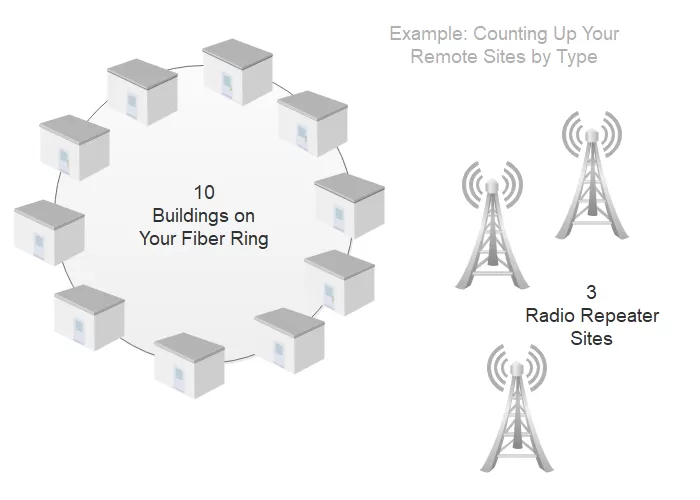 Example: Counting Up Your Remote Sites by Type

10
Buildings on
Your Fiber Ring

3
Radio Repeater
Sites